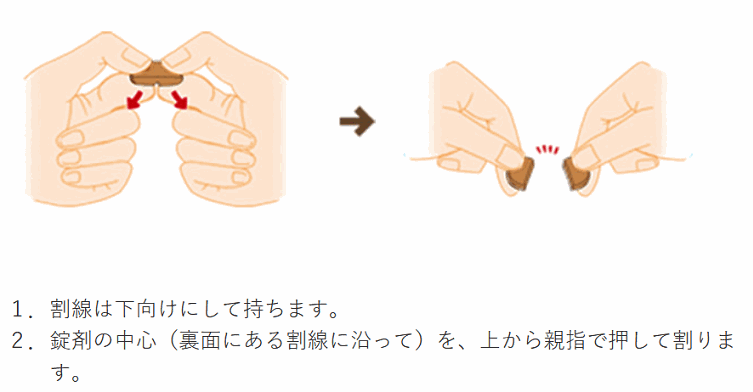 １．割線は下向けにして持ちます。
２．錠剤の中心（裏面にある割線に沿って）を、上から親指で押して割ります。